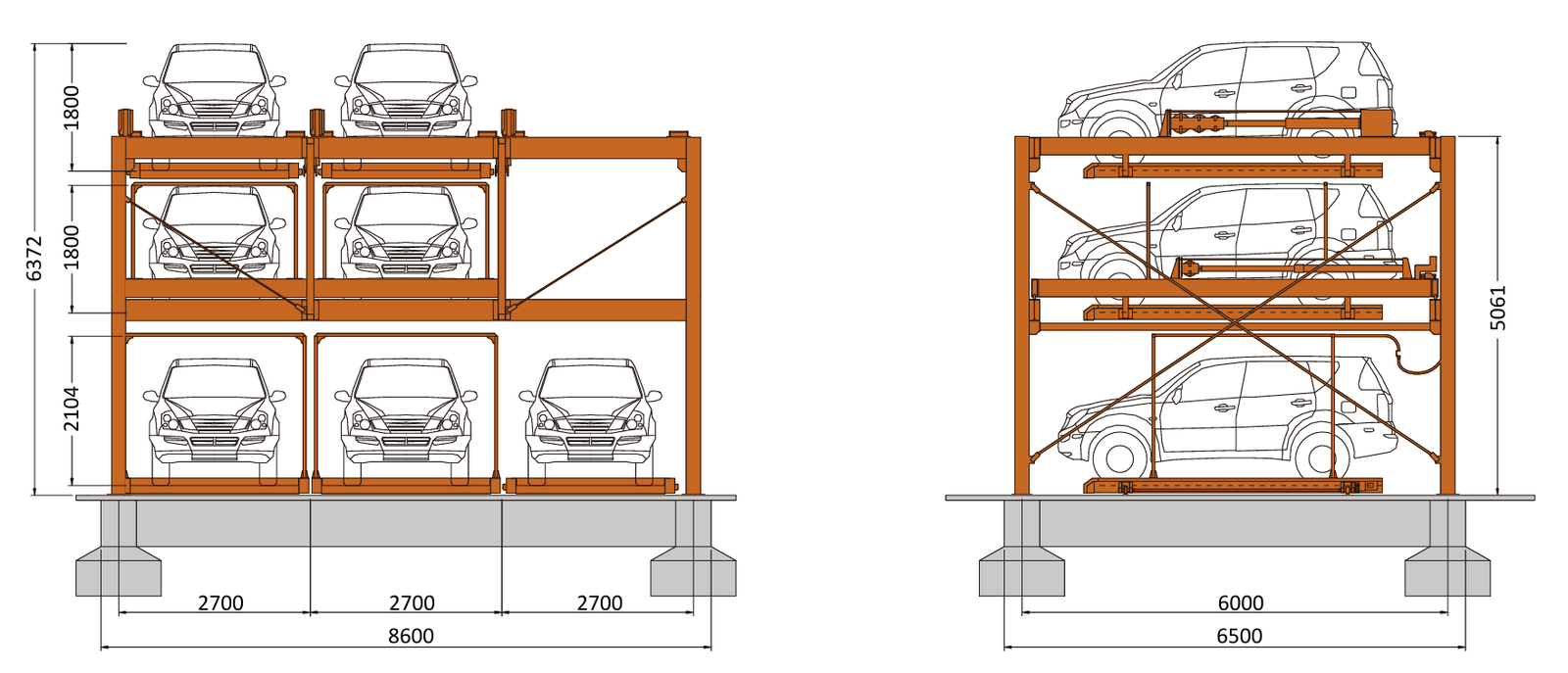 6372
1800
1800
2104
2700
2700
2700
8600
5061
6000
6500